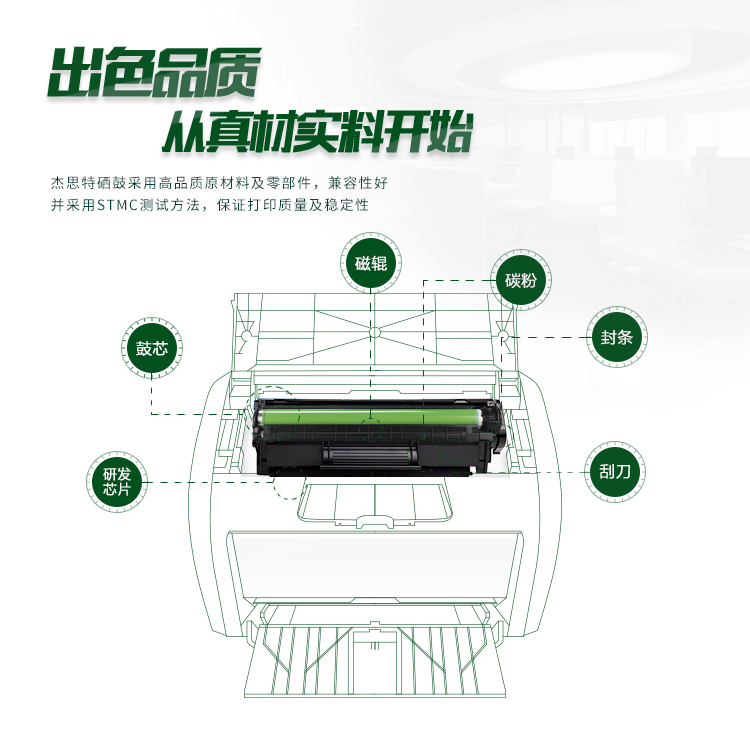 出色品质
从真材实料开始

杰思特硒鼓采用高品质原材料及零部件，兼容性好
并采用STMC测试方法，保证打印质量及稳定性

磁辊
碳粉
鼓芯
封条
研发芯片
刮刀