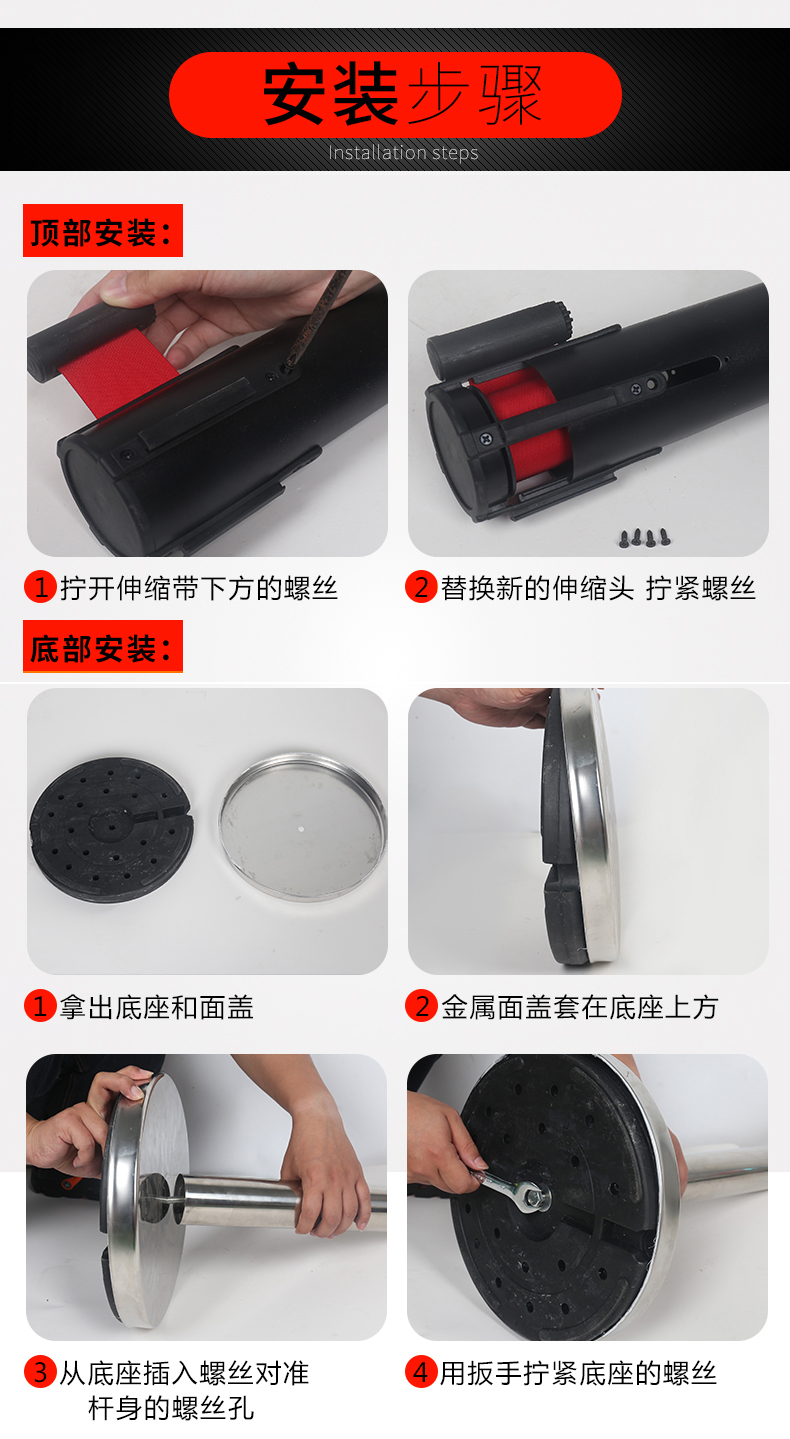 安装步骤
Installation steps

顶部安装：

1 拧开伸缩带下方的螺丝

2 替换新的伸缩头 拧紧螺丝

底部安装：

1 拿出底座和面盖

2 金属面盖套在底座上方

3 从底座插入螺丝对准杆身的螺丝孔

4 用扳手拧紧底座的螺丝