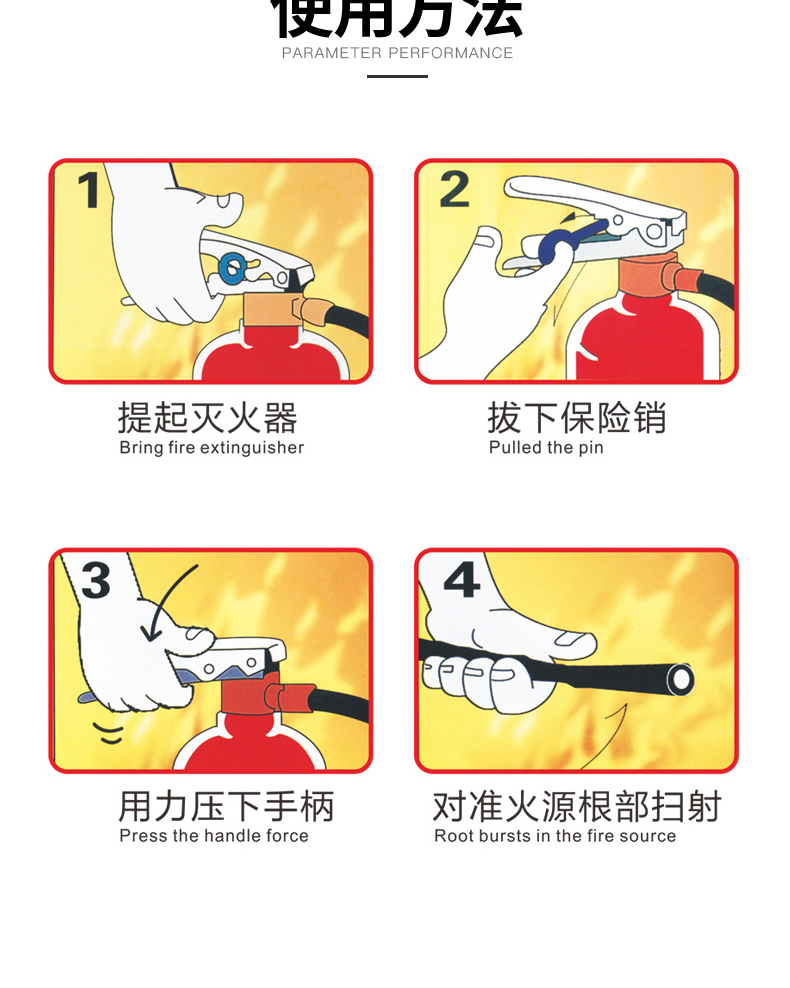 使用方法
PARAMETER PERFORMANCE

1

提起灭火器
Bring fire extinguisher

2

拔下保险销
Pulled the pin

3

用力压下手柄
Press the handle force

4

对准火源根部扫射
Root bursts in the fire source