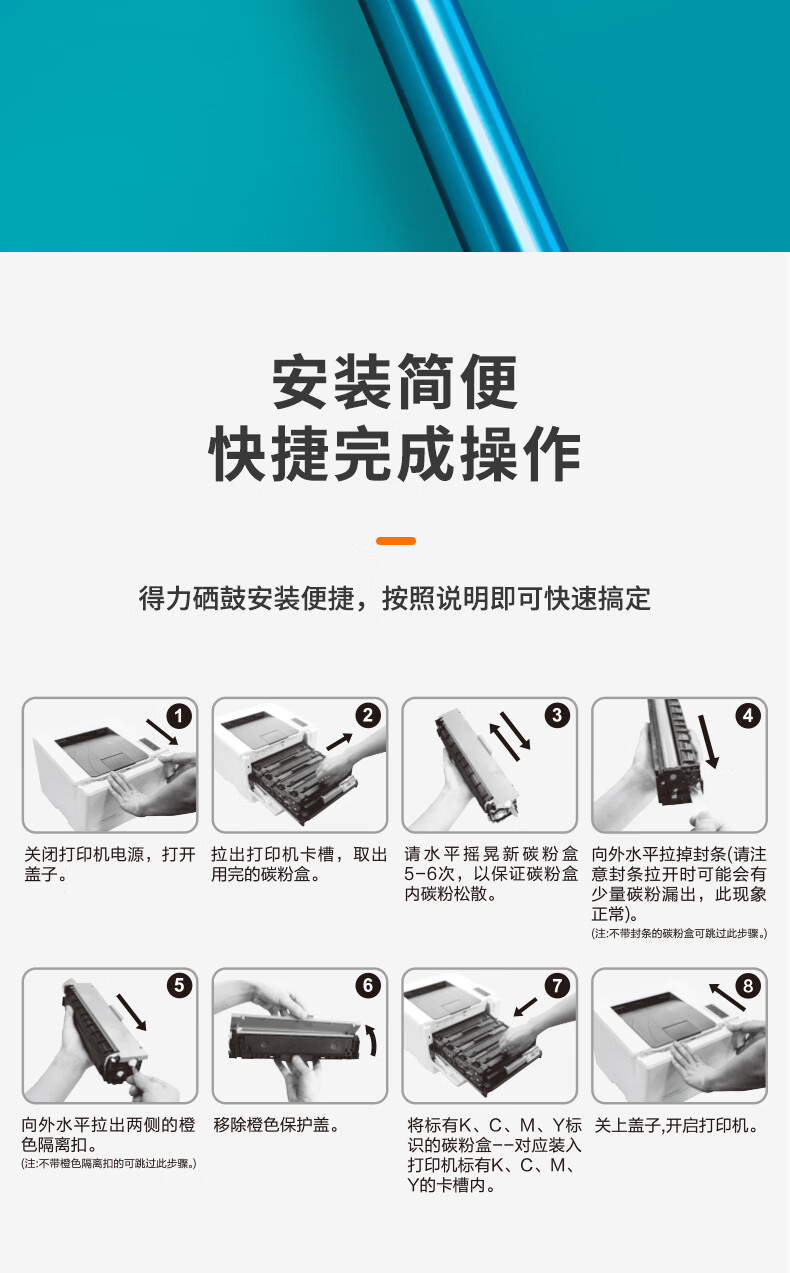 安装简便
快捷完成操作

得力硒鼓安装便捷，按照说明即可快速搞定

1
关闭打印机电源，打开盖子。

2
拉出打印机卡槽，取出用完的碳粉盒。

3
请水平摇晃新碳粉盒5-6次，以保证碳粉盒内碳粉松散。

4
向外水平拉掉封条(请注意封条拉开时可能会有少量碳粉漏出，此现象正常)。
(注:不带封条的碳粉盒可跳过此步骤。)

5
向外水平拉出两侧的橙色隔离扣。
(注:不带橙色隔离扣的可跳过此步骤。)

6
移除橙色保护盖。

7
将标有K、C、M、Y标识的碳粉盒--对应装入打印机标有K、C、M、Y的卡槽内。

8
关上盖子,开启打印机。