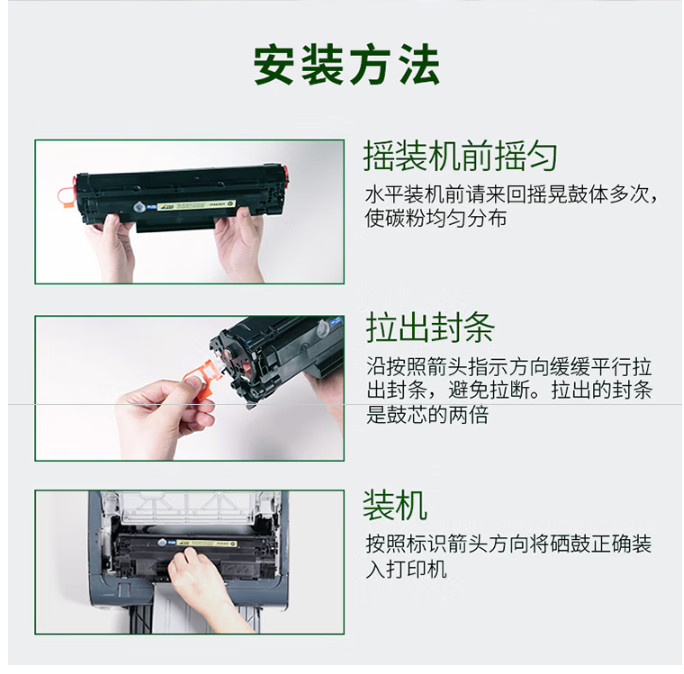 安装方法

摇装机前摇匀

水平装机前请来回摇晃鼓体多次，使碳粉均匀分布

拉出封条

沿按照箭头指示方向缓缓平行拉出封条，避免拉断。拉出的封条是鼓芯的两倍

装机

按照标识箭头方向将硒鼓正确装入打印机