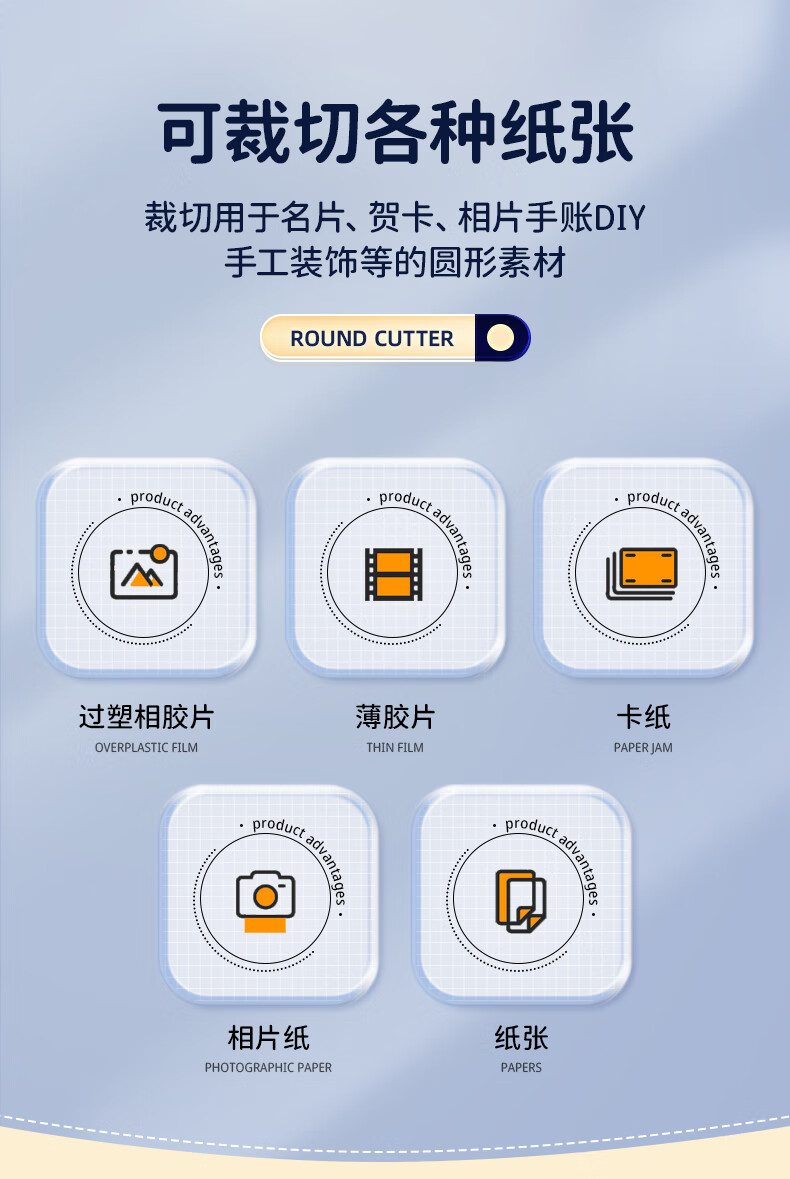 可裁切各种纸张

裁切用于名片、贺卡、相片手账DIY
手工装饰等的圆形素材

ROUND CUTTER

• product advantages •

过塑相胶片
OVERPLASTIC FILM

• product advantages •

薄胶片
THIN FILM

• product advantages •

卡纸
PAPER JAM

• product advantages •

相片纸
PHOTOGRAPHIC PAPER

• product advantages •

纸张
PAPERS