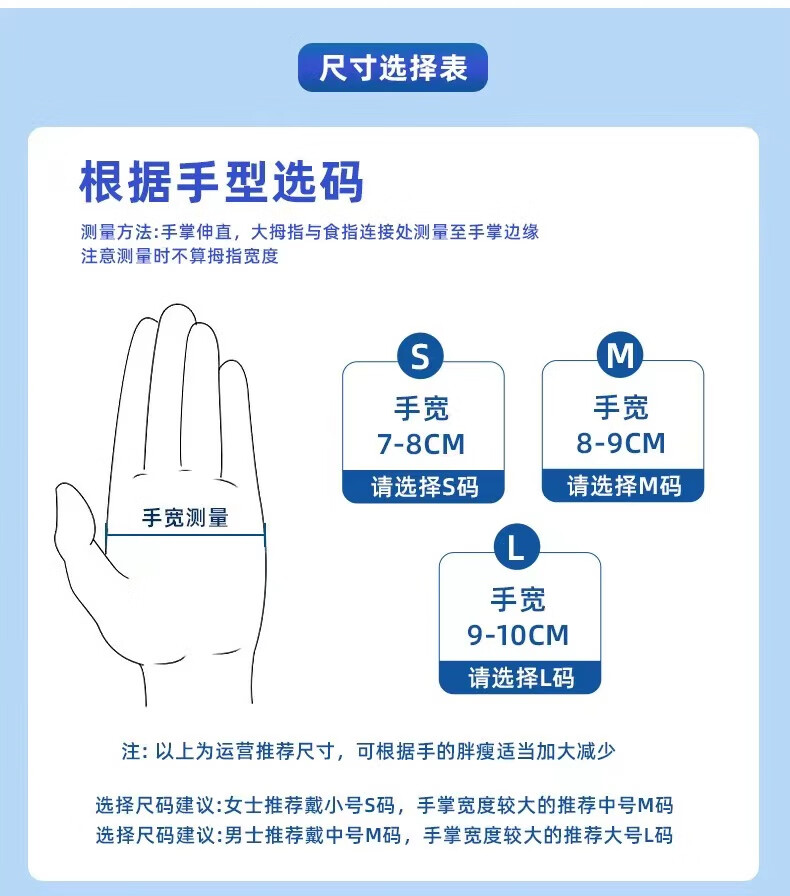 尺寸选择表

根据手型选码

测量方法:手掌伸直，大拇指与食指连接处测量至手掌边缘
注意测量时不算拇指宽度

手宽测量

S
手宽
7-8CM
请选择S码

M
手宽
8-9CM
请选择M码

L
手宽
9-10CM
请选择L码

注: 以上为运营推荐尺寸，可根据手的胖瘦适当加大减少

选择尺码建议:女士推荐戴小号S码，手掌宽度较大的推荐中号M码
选择尺码建议:男士推荐戴中号M码，手掌宽度较大的推荐大号L码