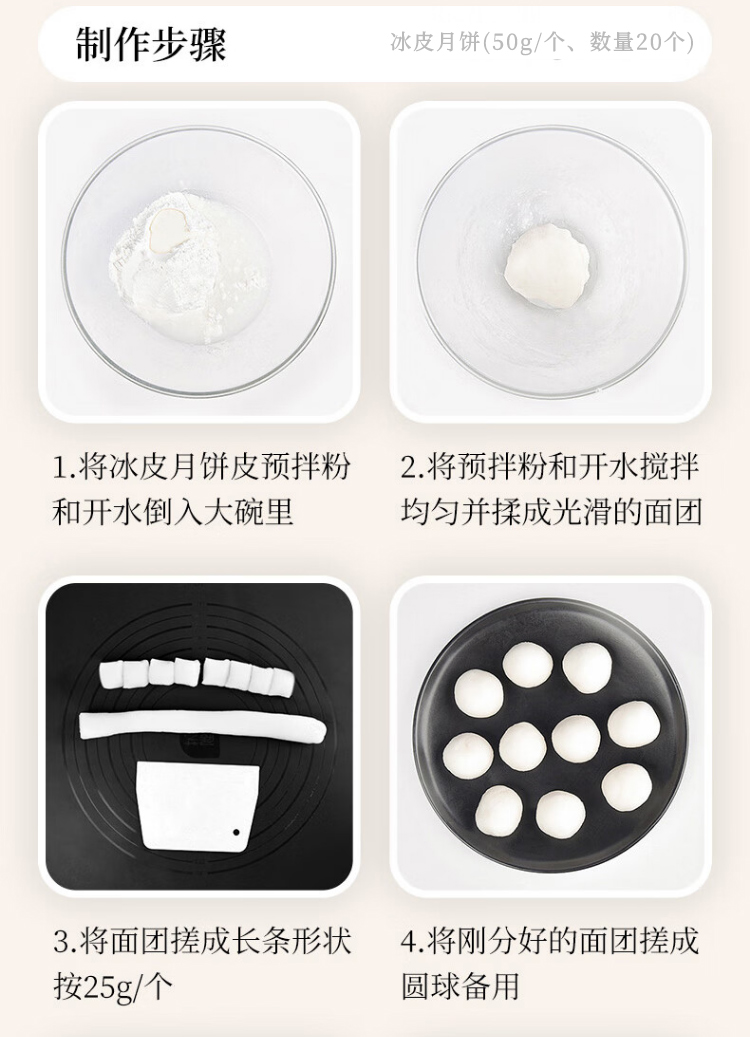 制作步骤

冰皮月饼(50g/个、数量20个)

1.将冰皮月饼皮预拌粉和开水倒入大碗里

2.将预拌粉和开水搅拌均匀并揉成光滑的面团

3.将面团搓成长条形状按25g/个

4.将刚分好的面团搓成圆球备用