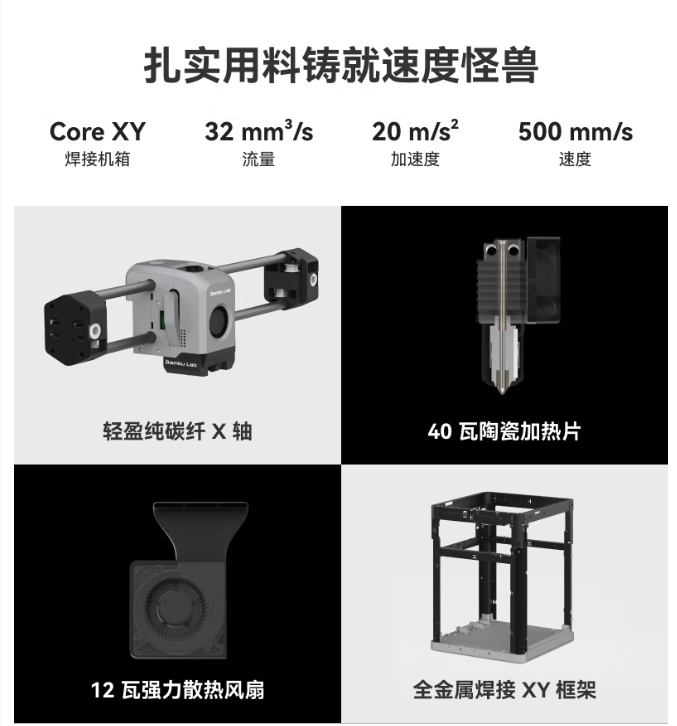 扎实用料铸就速度怪兽

Core XY
焊接机箱

32 mm$^3$/s
流量

20 m/s$^2$
加速度

500 mm/s
速度

Bambu Lab

Bambu Lab

轻盈纯碳纤 X 轴

40 瓦陶瓷加热片

12 瓦强力散热风扇

全金属焊接 XY 框架