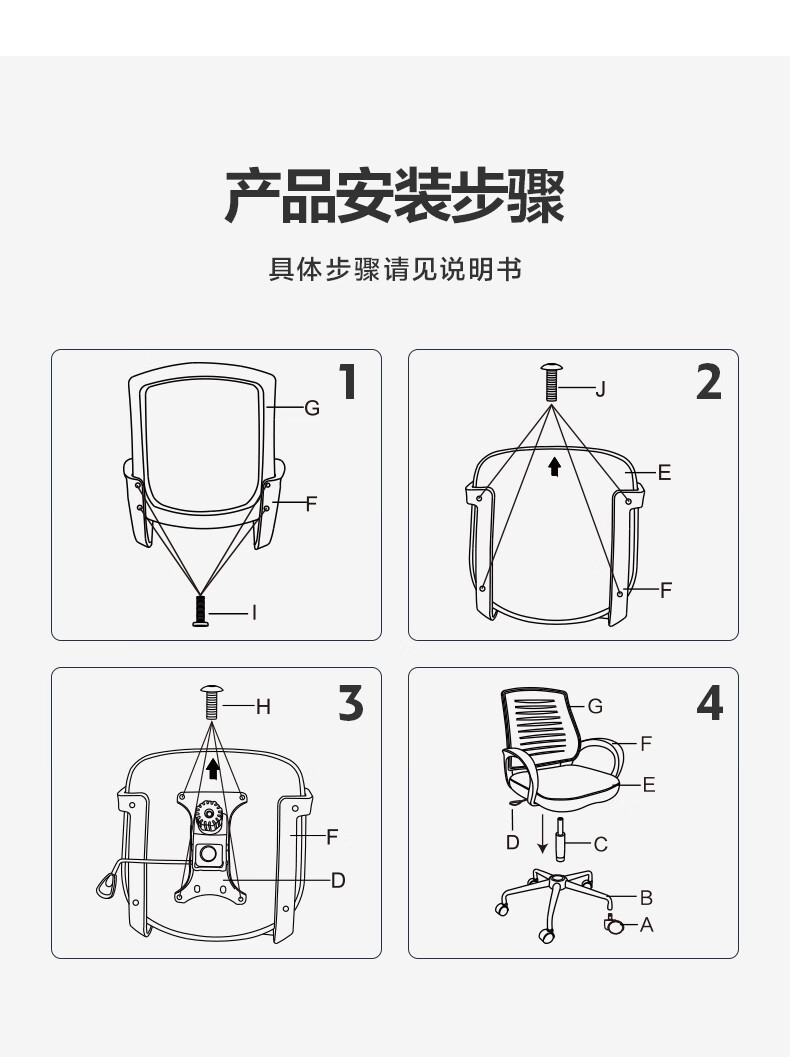 产品安装步骤

具体步骤请见说明书

1
G
F
I

2
J
E
F

3
H
F
D

4
G
F
E
D
C
B
A