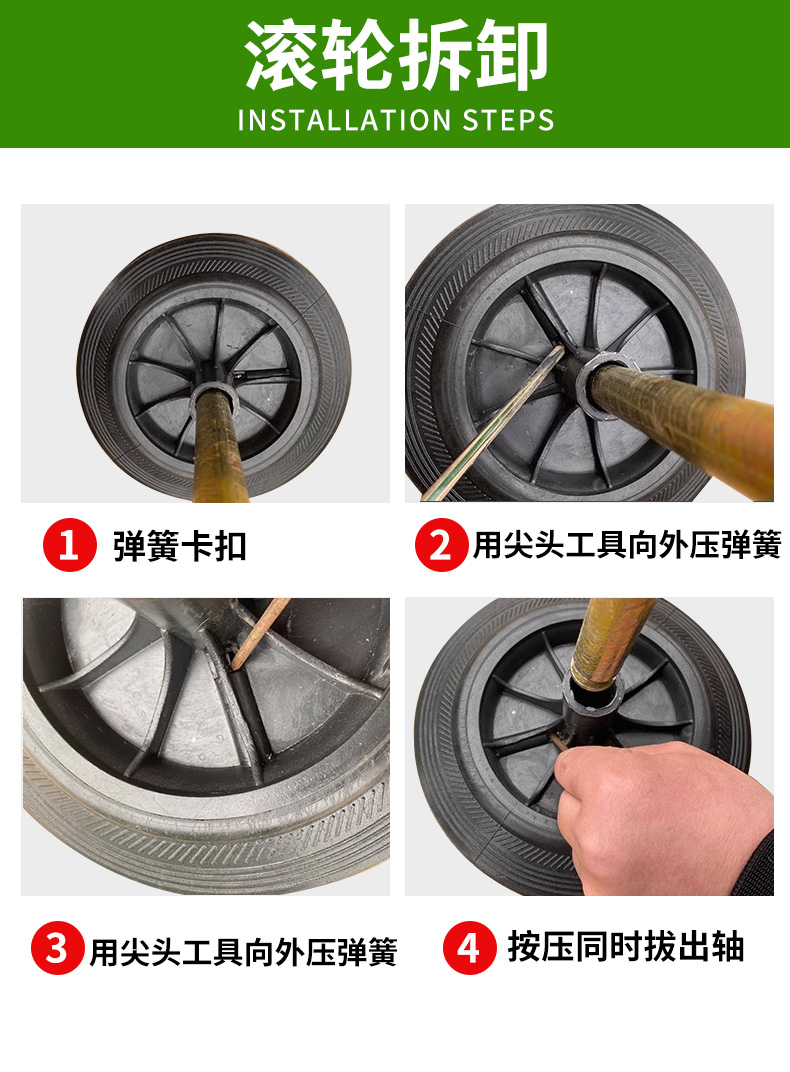 滚轮拆卸
INSTALLATION STEPS

1 弹簧卡扣

2 用尖头工具向外压弹簧

3 用尖头工具向外压弹簧

4 按压同时拔出轴