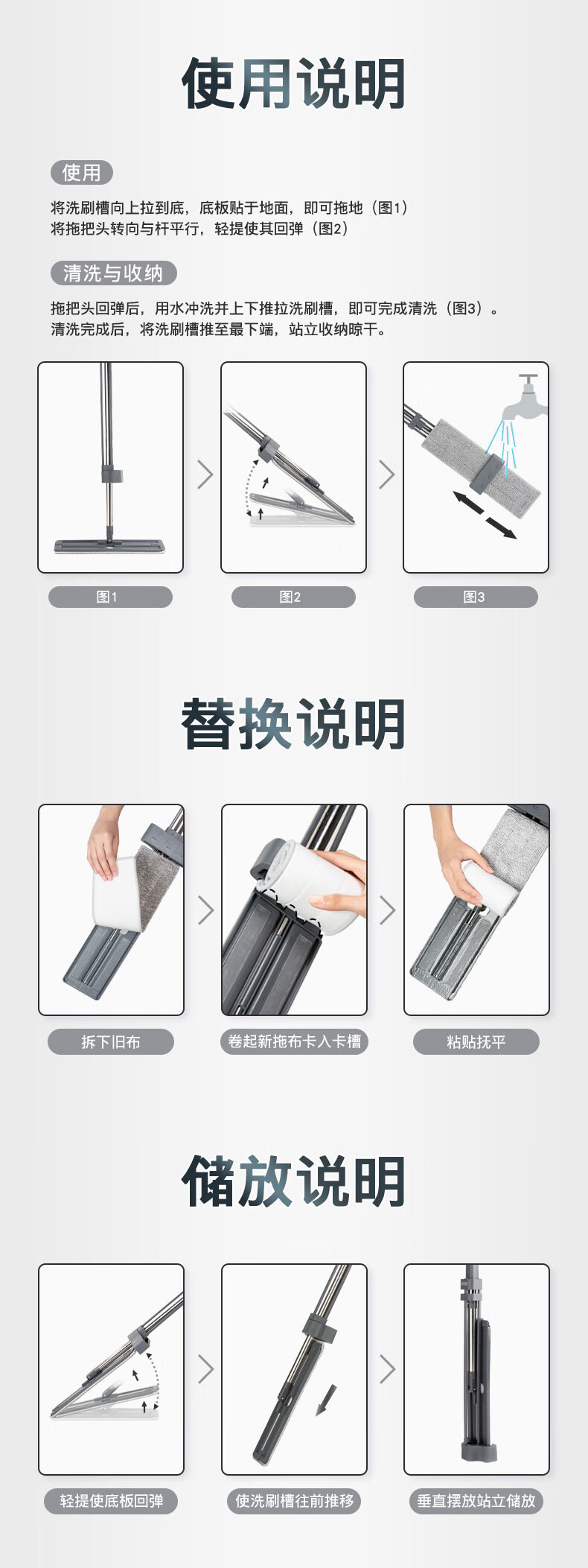 使用说明

使用

将洗刷槽向上拉到底，底板贴于地面，即可拖地（图1）
将拖把头转向与杆平行，轻提使其回弹（图2）

清洗与收纳

拖把头回弹后，用水冲洗并上下推拉洗刷槽，即可完成清洗（图3）。
清洗完成后，将洗刷槽推至最下端，站立收纳晾干。

图1

图2

图3

替换说明

拆下旧布

卷起新拖布卡入卡槽

粘贴抚平

储放说明

轻提使底板回弹

使洗刷槽往前推移

垂直摆放站立储放