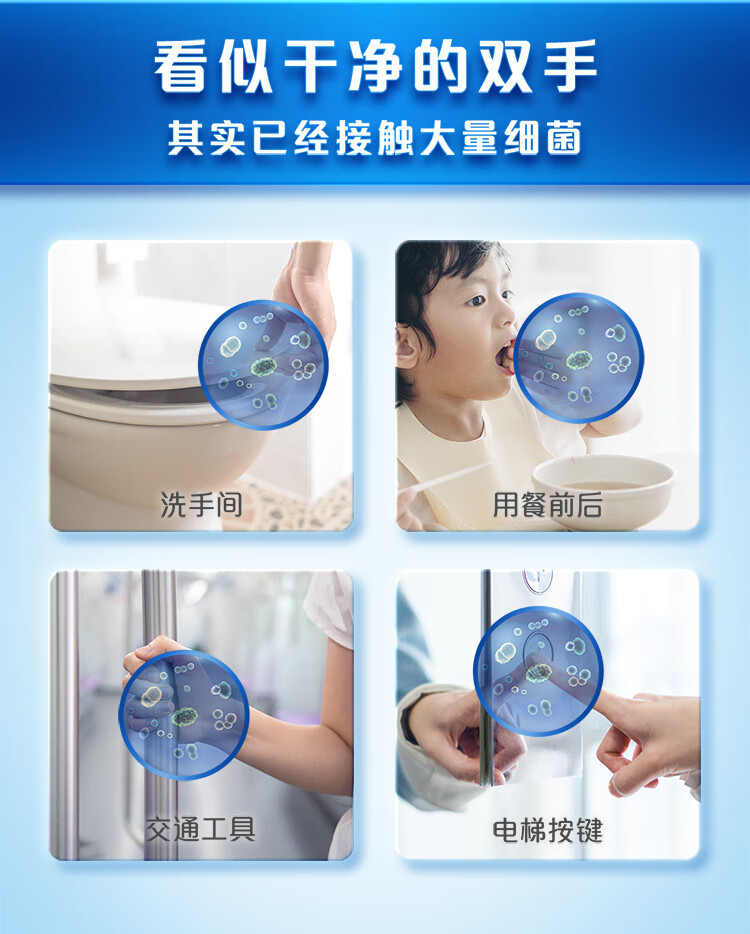 看似干净的双手
其实已经接触大量细菌

洗手间

用餐前后

交通工具

电梯按键