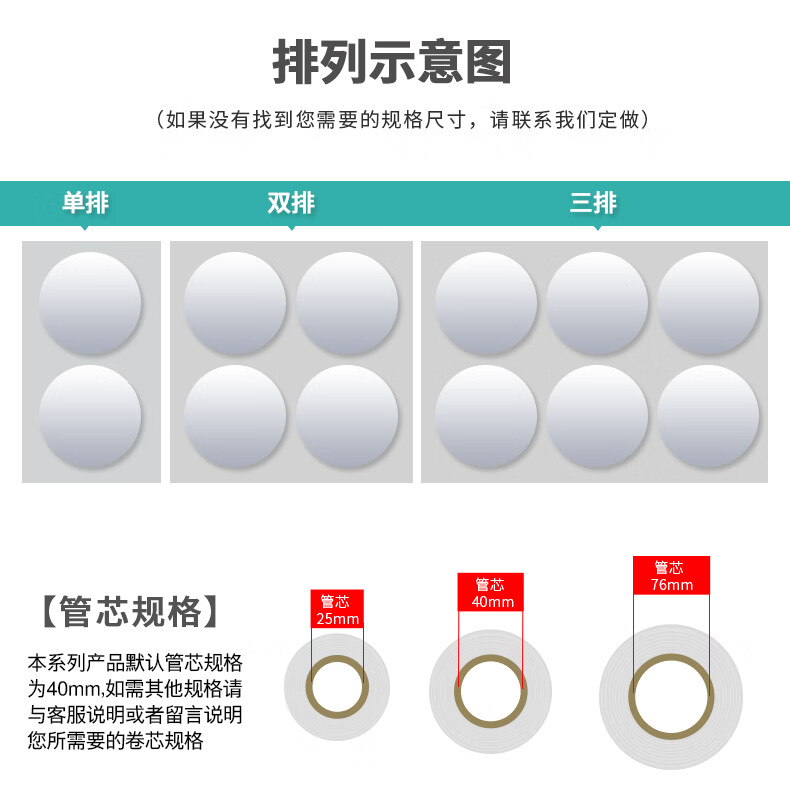 排列示意图

（如果没有找到您需要的规格尺寸，请联系我们定做）

单排

双排

三排

【管芯规格】

本系列产品默认管芯规格为40mm,如需其他规格请与客服说明或者留言说明您所需要的卷芯规格

管芯
25mm

管芯
40mm

管芯
76mm