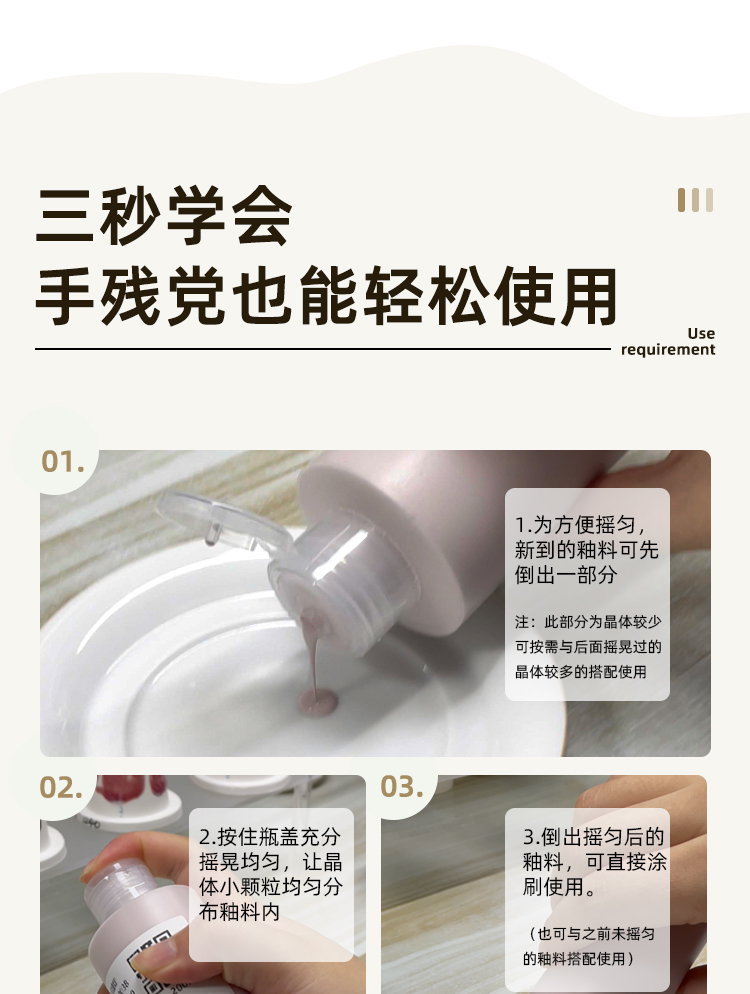 三秒学会
手残党也能轻松使用

Use requirement

01.

1.为方便摇匀，新到的釉料可先倒出一部分

注：此部分为晶体较少可按需与后面摇晃过的晶体较多的搭配使用

02.

2.按住瓶盖充分摇晃均匀，让晶体小颗粒均匀分布釉料内

03.

3.倒出摇匀后的釉料，可直接涂刷使用。

（也可与之前未摇匀的釉料搭配使用）