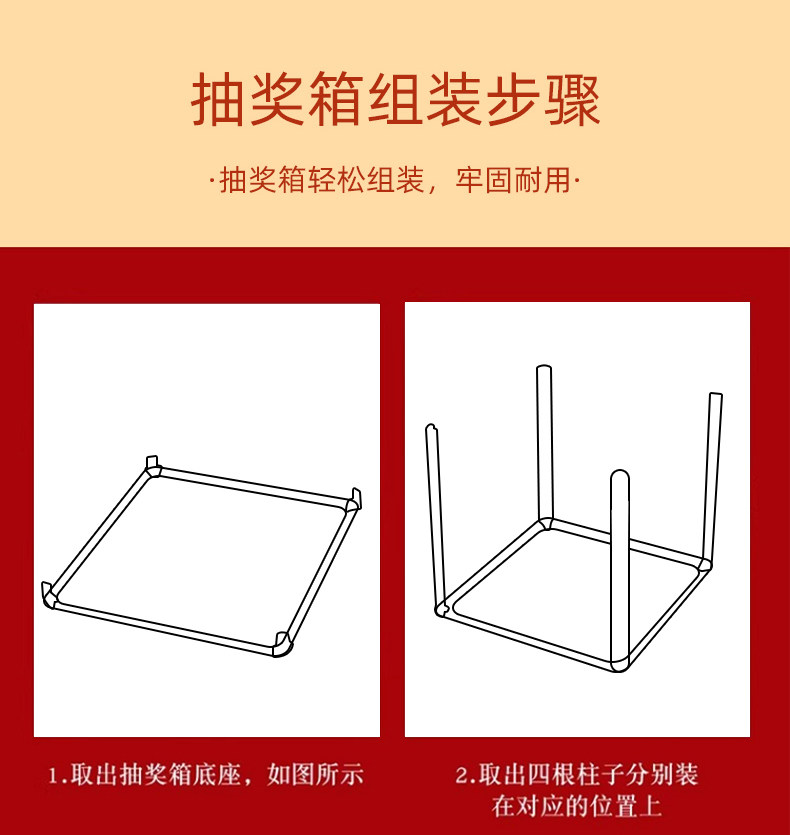 抽奖箱组装步骤

·抽奖箱轻松组装，牢固耐用·

1.取出抽奖箱底座，如图所示

2.取出四根柱子分别装在对应的位置上