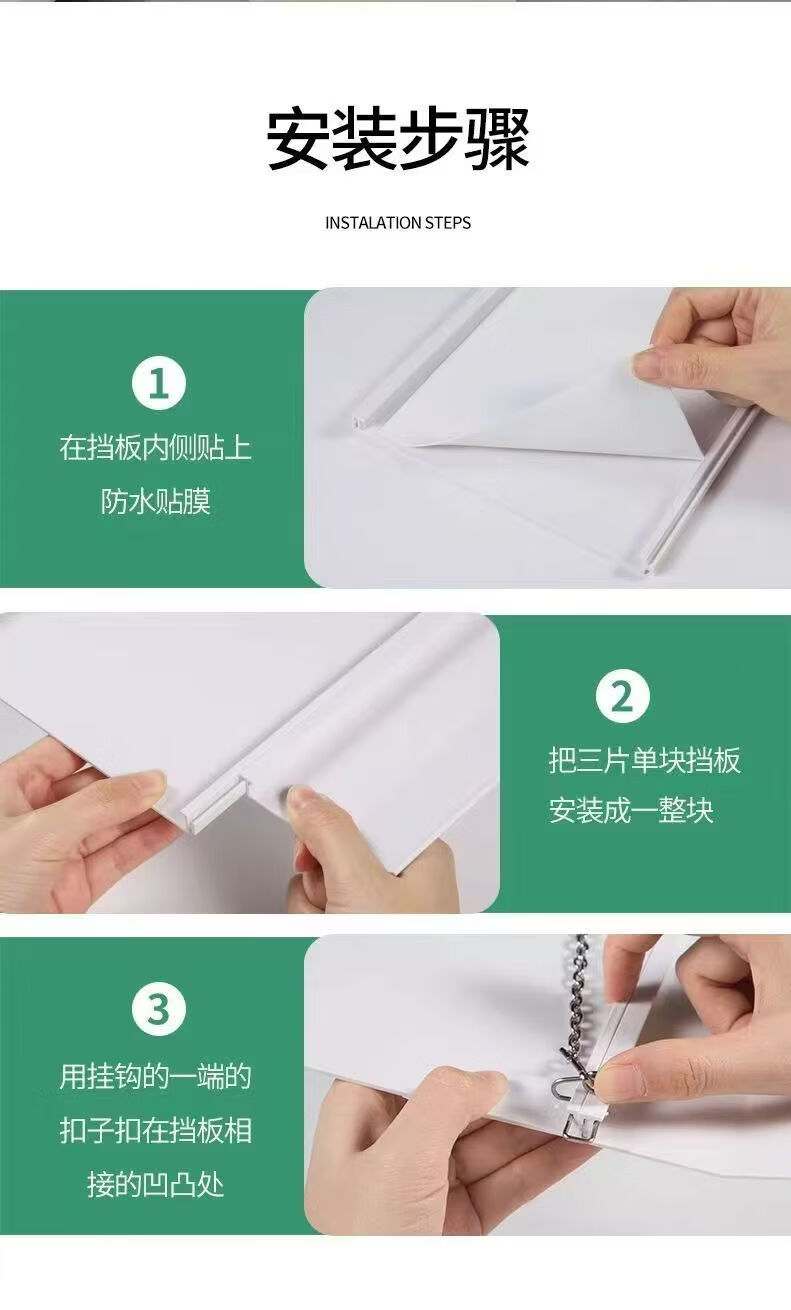 安装步骤

INSTALATION STEPS

1
在挡板内侧贴上防水贴膜

2
把三片单块挡板安装成一整块

3
用挂钩的一端的扣子扣在挡板相接的凹凸处